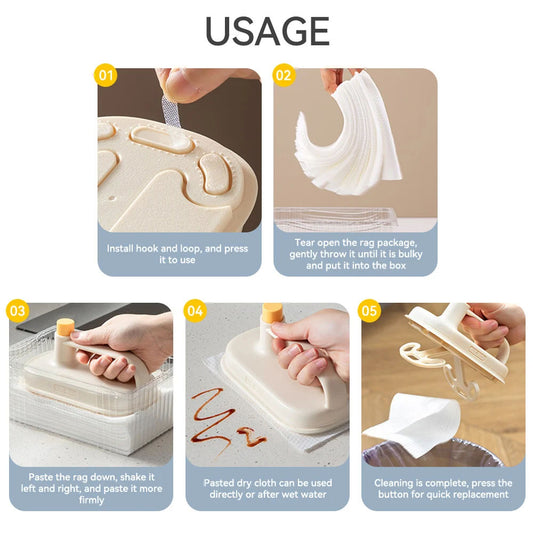 USAGE

01

Install hook and loop, and press it to use

02

Tear open the rag package, gently throw it until it is bulky and put it into the box

03

Paste the rag down, shake it left and right, and paste it more firmly

04

Pasted dry cloth can be used directly or after wet water

05

Cleaning is complete, press the button for quick replacement